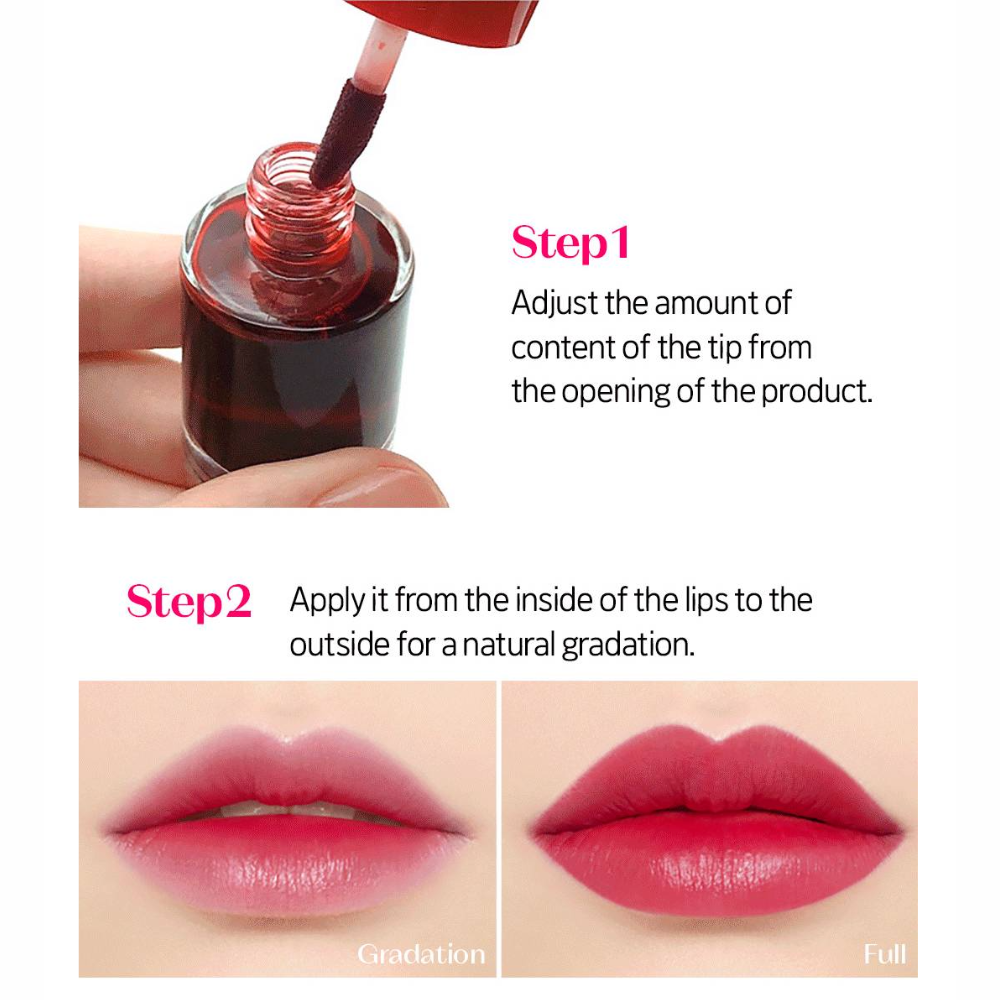 Step1
Adjust the amount of content of the tip from the opening of the product.

Step2
Apply it from the inside of the lips to the outside for a natural gradation.

Gradation

Full